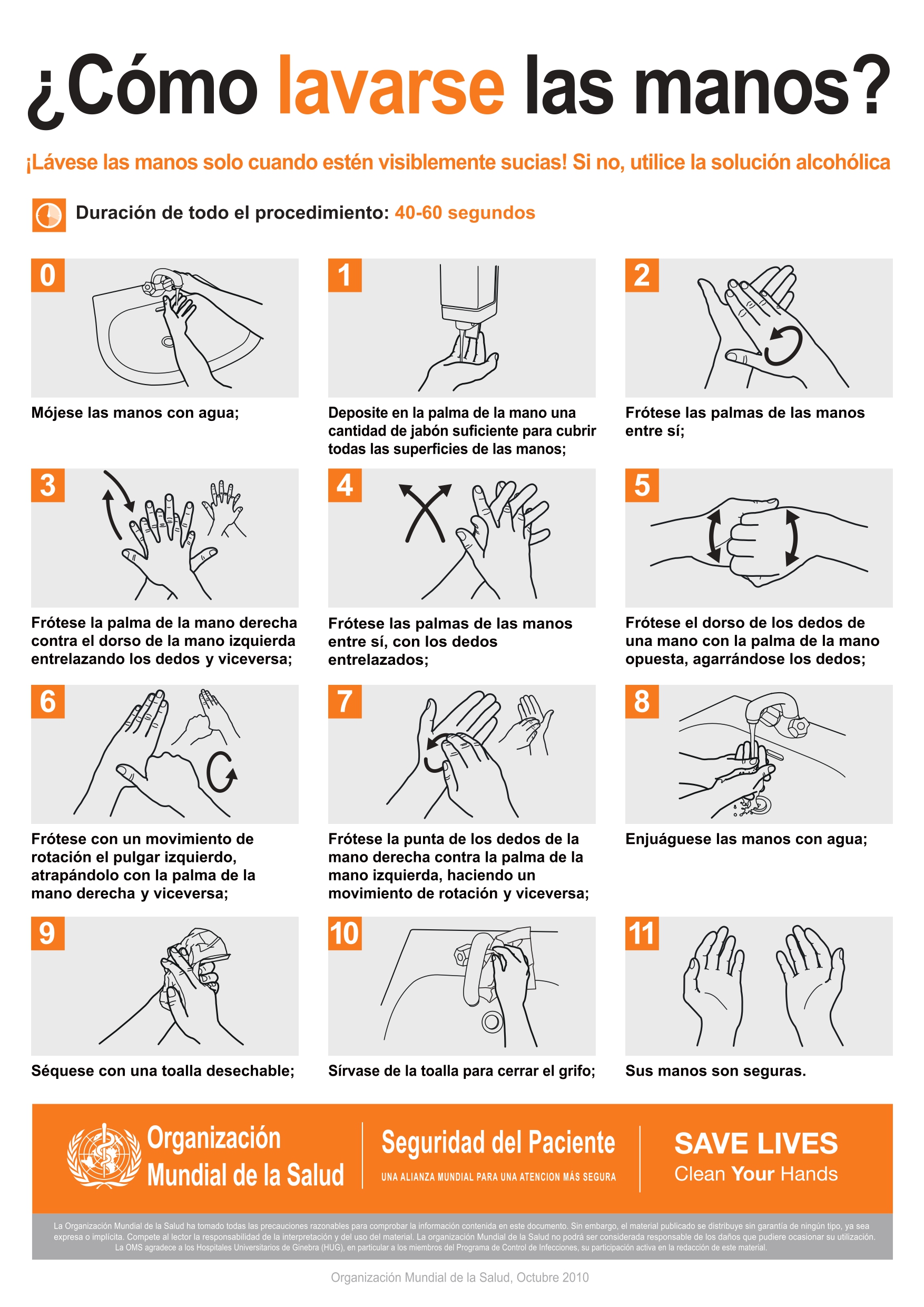 ¿Cómo lavarse las manos?

¡Lávese las manos solo cuando estén visiblemente sucias! Si no, utilice la solución alcohólica

Duración de todo el procedimiento: 40-60 segundos

0

Mójese las manos con agua;

1

Deposite en la palma de la mano una cantidad de jabón suficiente para cubrir todas las superficies de las manos;

2

Frótese las palmas de las manos entre sí;

3

Frótese la palma de la mano derecha contra el dorso de la mano izquierda entrelazando los dedos y viceversa;

4

Frótese las palmas de las manos entre sí, con los dedos entrelazados;

5

Frótese el dorso de los dedos de una mano con la palma de la mano opuesta, agarrándose los dedos;

6

Frótese con un movimiento de rotación el pulgar izquierdo, atrapándolo con la palma de la mano derecha y viceversa;

7

Frótese la punta de los dedos de la mano derecha contra la palma de la mano izquierda, haciendo un movimiento de rotación y viceversa;

8

Enjuáguese las manos con agua;

9

Séquese con una toalla desechable;

10

Sírvase de la toalla para cerrar el grifo;

11

Sus manos son seguras.

Organización Mundial de la Salud

Seguridad del Paciente
UNA ALIANZA MUNDIAL PARA UNA ATENCION MÁS SEGURA

SAVE LIVES
Clean Your Hands

La Organización Mundial de la Salud ha tomado todas las precauciones razonables para comprobar la información contenida en este documento. Sin embargo, el material publicado se distribuye sin garantía de ningún tipo, ya sea expresa o implícita. Compete al lector la responsabilidad de la interpretación y del uso del material. La organización Mundial de la Salud no podrá ser considerada responsable de los daños que pudiere ocasionar su utilización. La OMS agradece a los Hospitales Universitarios de Ginebra (HUG), en particular a los miembros del Programa de Control de Infecciones, su participación activa en la redacción de este material.

Organización Mundial de la Salud, Octubre 2010